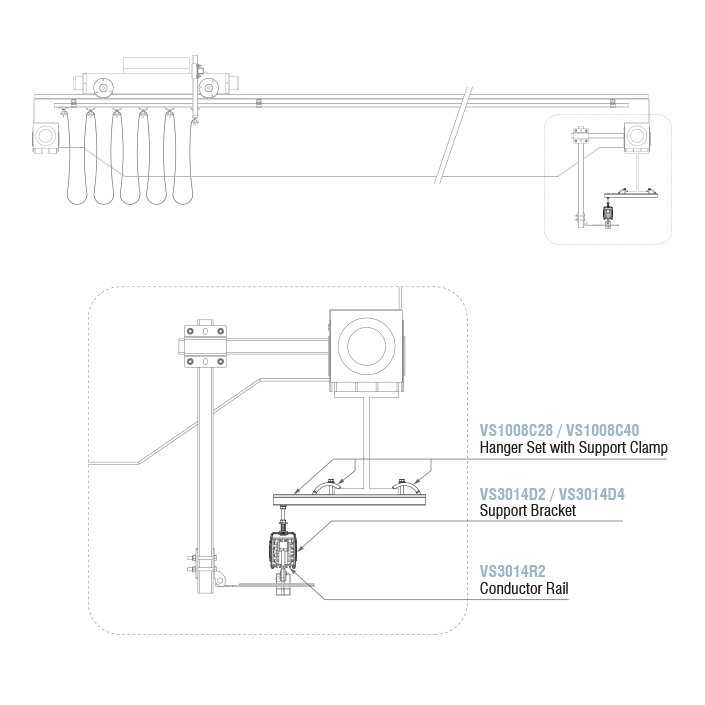 VS1008C28 / VS1008C40
Hanger Set with Support Clamp

VS3014D2 / VS3014D4
Support Bracket

VS3014R2
Conductor Rail